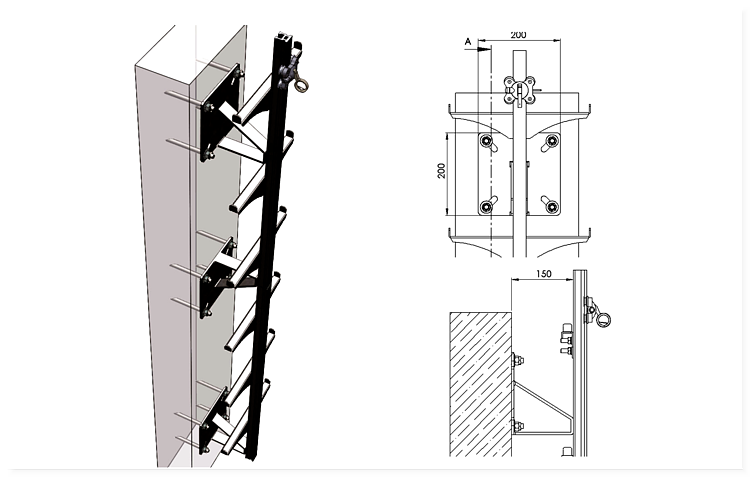 A
200
200
150