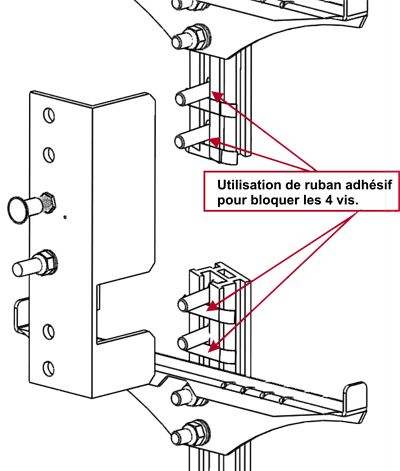 Utilisation de ruban adhésif pour bloquer les 4 vis.