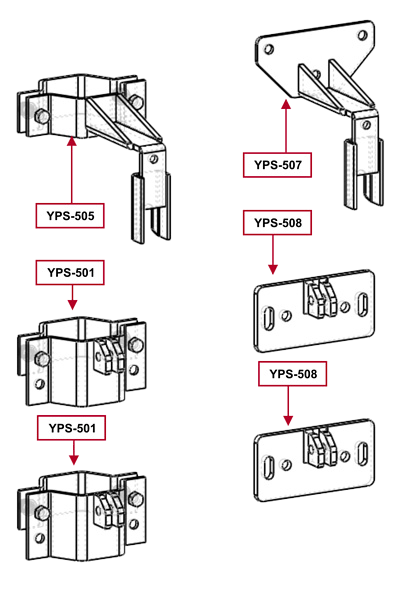 YPS-505

YPS-501

YPS-501

YPS-507

YPS-508

YPS-508